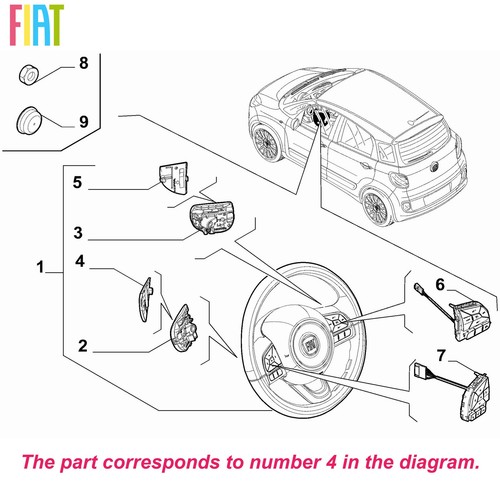 FIAT

8

9

5

3

1

4

2

6

7

The part corresponds to number 4 in the diagram.